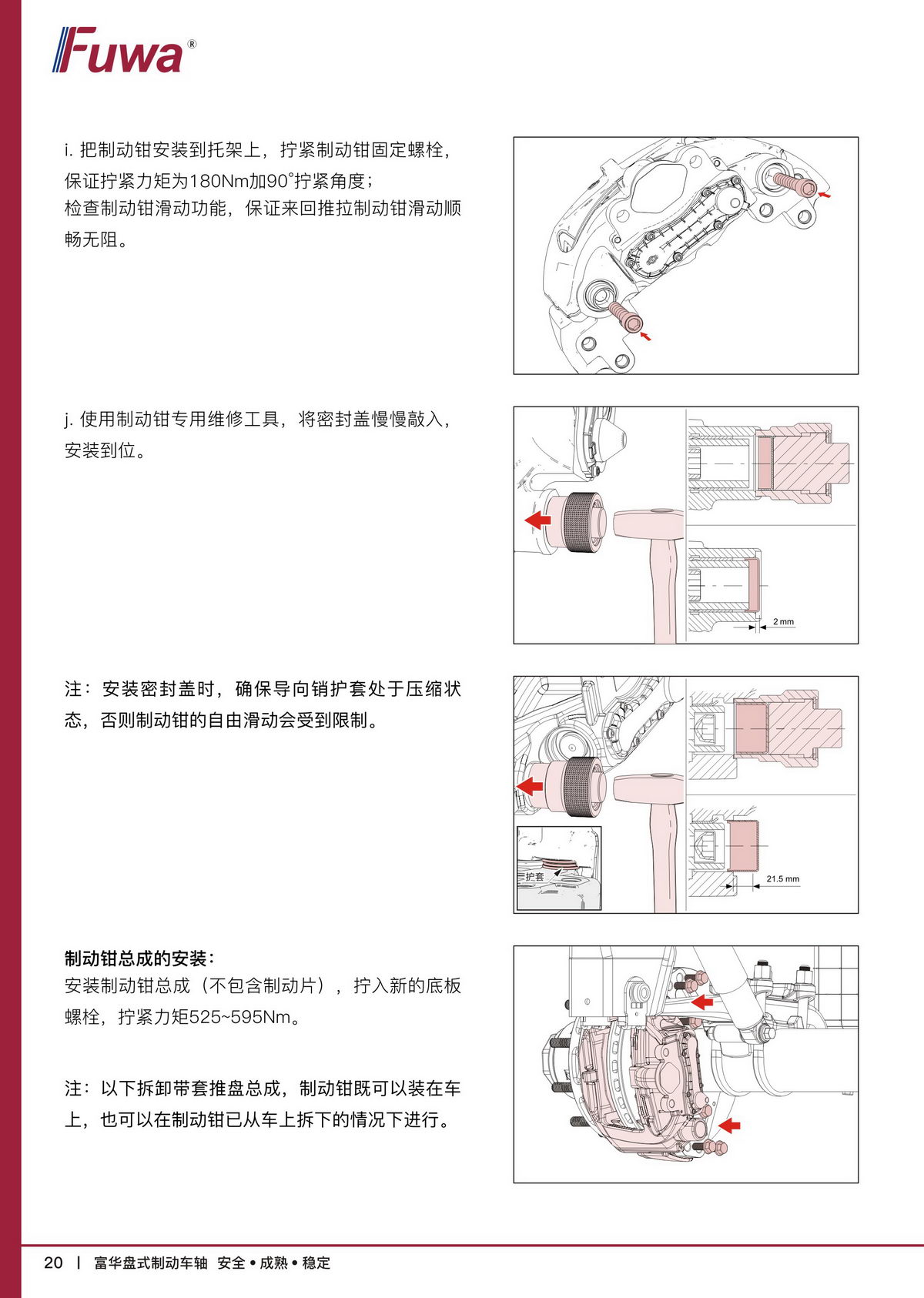 Fuwa®

i. 把制动钳安装到托架上，拧紧制动钳固定螺栓，保证拧紧力矩为180Nm加90°拧紧角度；
检查制动钳滑动功能，保证来回推拉制动钳滑动顺畅无阻。

j. 使用制动钳专用维修工具，将密封盖慢慢敲入，安装到位。

2 mm

注：安装密封盖时，确保导向销护套处于压缩状态，否则制动钳的自由滑动会受到限制。

护套

21.5 mm

制动钳总成的安装：
安装制动钳总成（不包含制动片），拧入新的底板螺栓，拧紧力矩525~595Nm。

注：以下拆卸带套推盘总成，制动钳既可以装在车上，也可以在制动钳已从车上拆下的情况下进行。

20 | 富华盘式制动车轴 安全 • 成熟 • 稳定